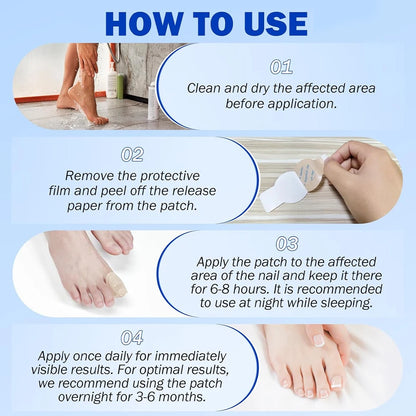 HOW TO USE

01
Clean and dry the affected area before application.

02
Remove the protective film and peel off the release paper from the patch.

03
Apply the patch to the affected area of the nail and keep it there for 6-8 hours. It is recommended to use at night while sleeping.

04
Apply once daily for immediately visible results. For optimal results, we recommend using the patch overnight for 3-6 months.